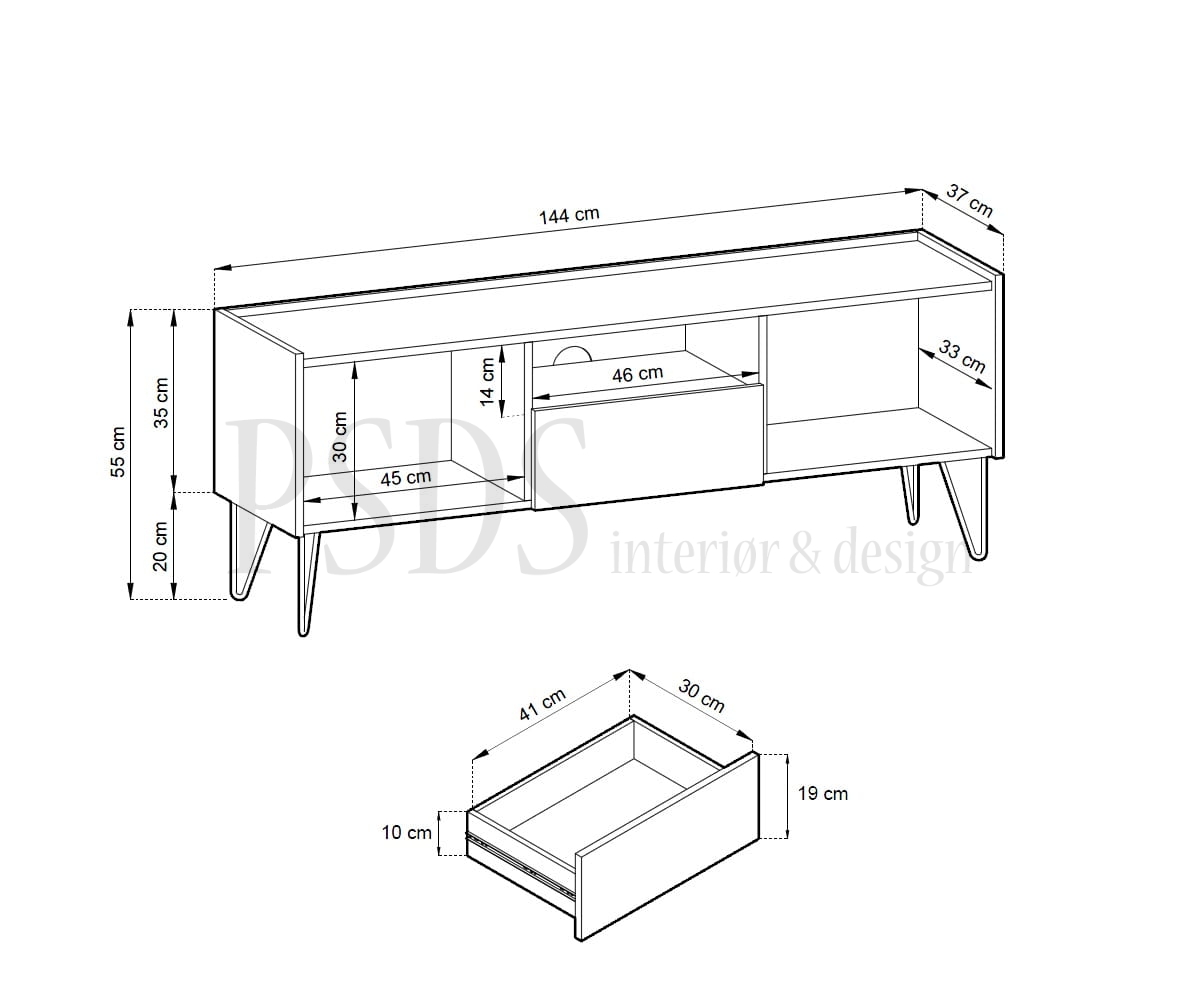 144 cm
37 cm
55 cm
35 cm
20 cm
30 cm
45 cm
14 cm
46 cm
33 cm
PSDS interiør & design
41 cm
30 cm
19 cm
10 cm