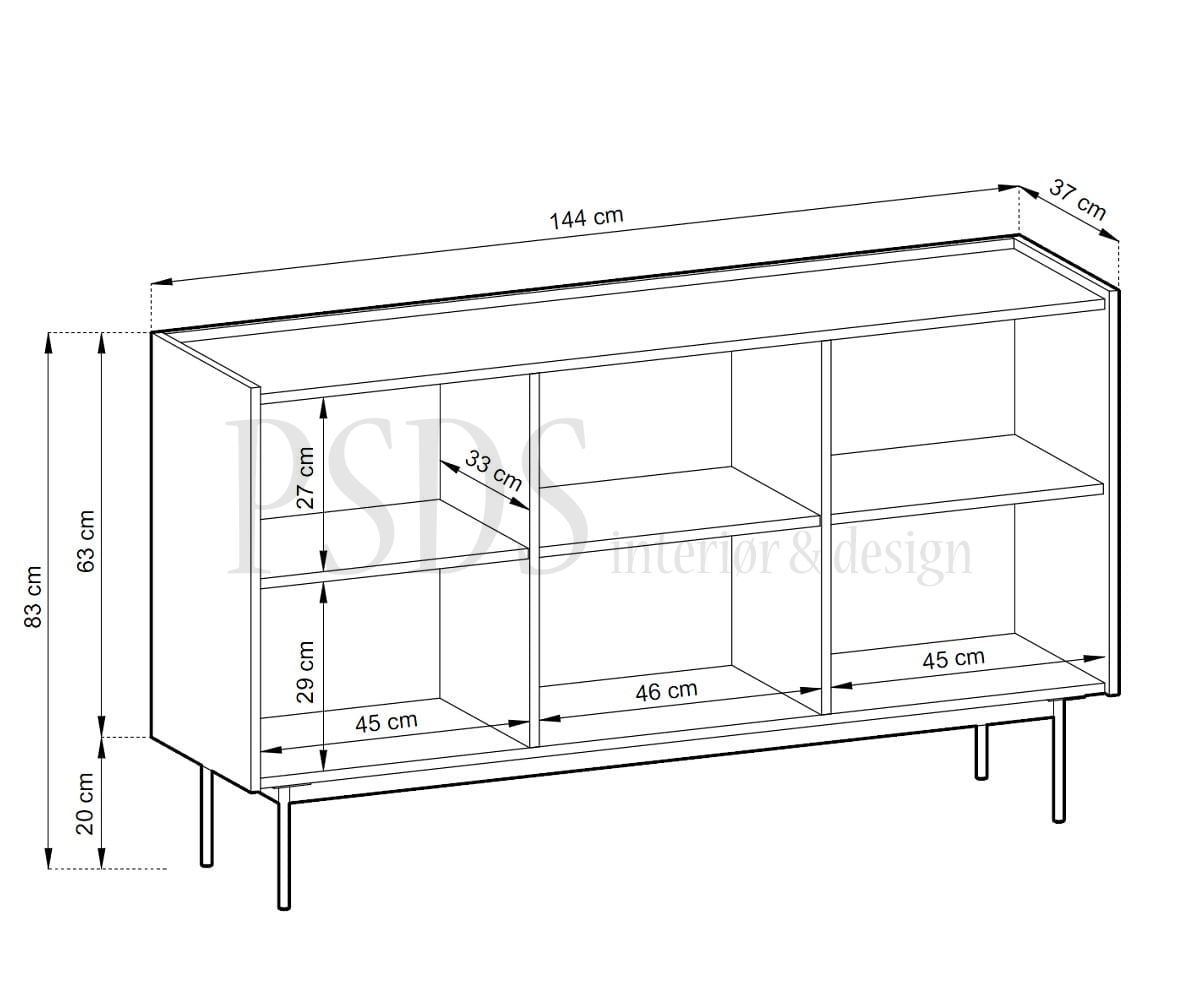 144 cm
37 cm
83 cm
63 cm
20 cm
27 cm
33 cm
29 cm
45 cm
46 cm
45 cm
PSDS
interiør & design